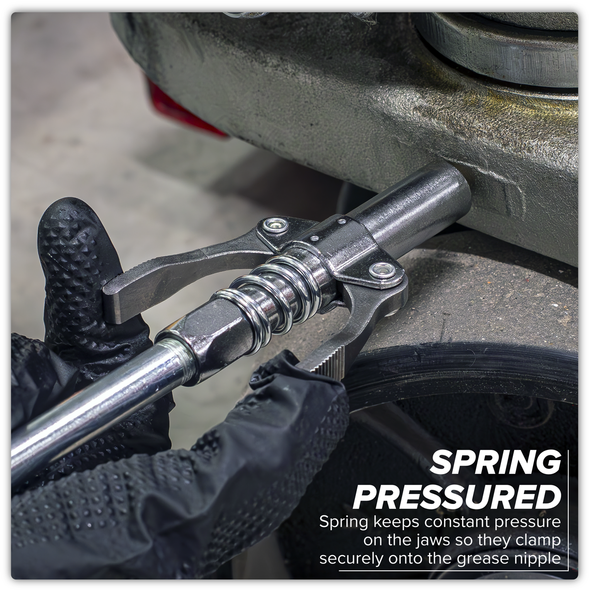 SPRING PRESSURED

Spring keeps constant pressure on the jaws so they clamp securely onto the grease nipple