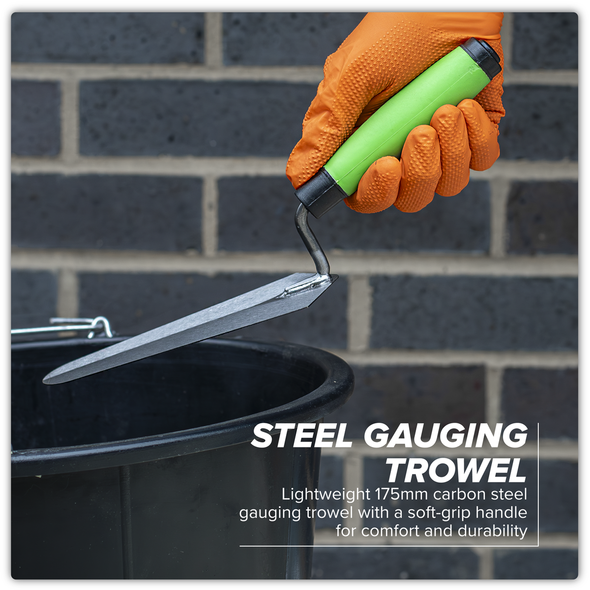 STEEL GAUGING TROWEL

Lightweight 175mm carbon steel gauging trowel with a soft-grip handle for comfort and durability