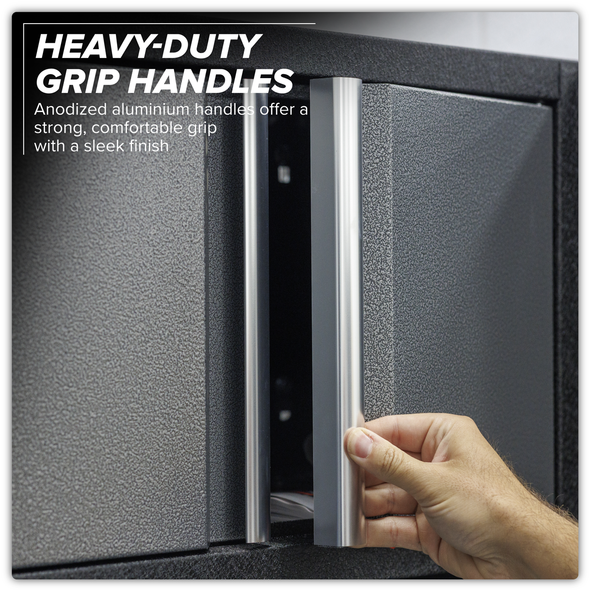 HEAVY-DUTY GRIP HANDLES

Anodized aluminium handles offer a strong, comfortable grip with a sleek finish