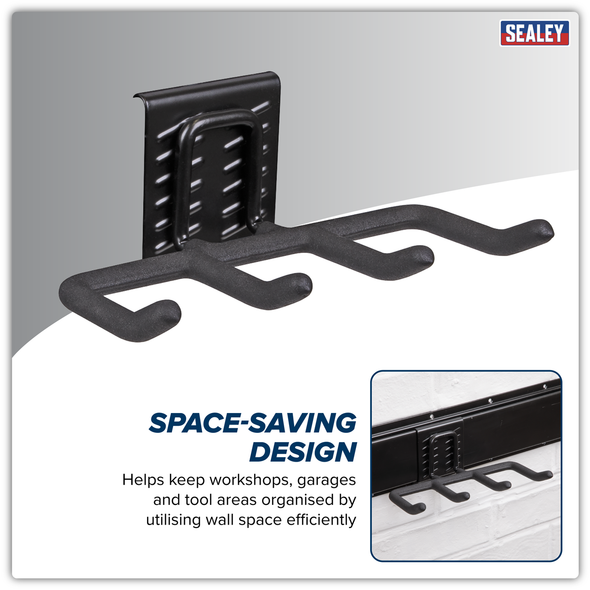 SEALEY

SPACE-SAVING DESIGN

Helps keep workshops, garages and tool areas organised by utilising wall space efficiently