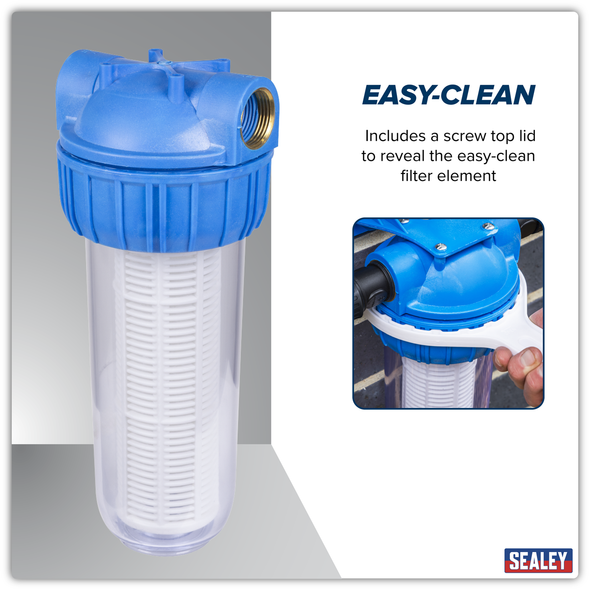 EASY-CLEAN

Includes a screw top lid to reveal the easy-clean filter element

SEALEY