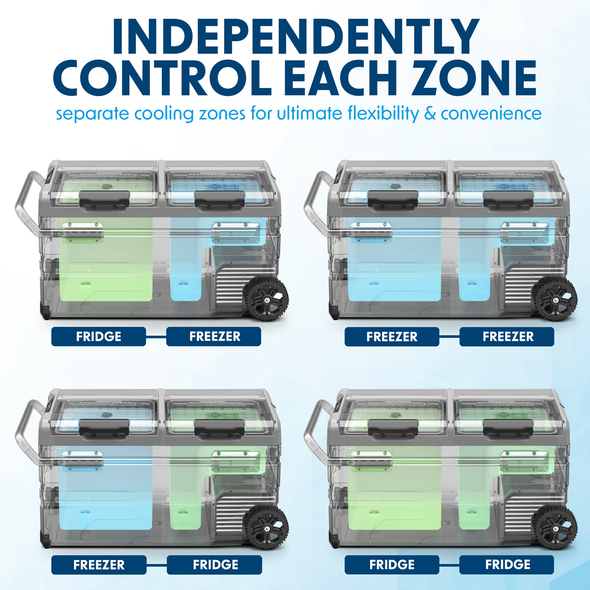 INDEPENDENTLY CONTROL EACH ZONE

separate cooling zones for ultimate flexibility & convenience

FRIDGE FREEZER

FREEZER FREEZER

FREEZER FRIDGE

FRIDGE FRIDGE