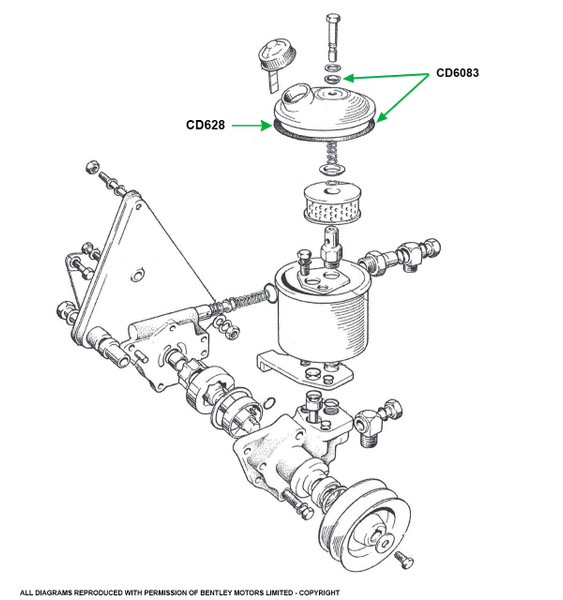 CD6083

CD628

ALL DIAGRAMS REPRODUCED WITH PERMISSION OF BENTLEY MOTORS LIMITED - COPYRIGHT