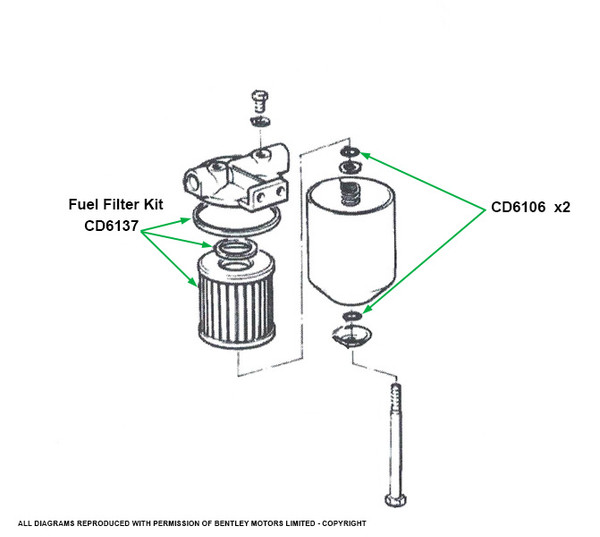 Fuel Filter Kit
CD6137

CD6106 x2

ALL DIAGRAMS REPRODUCED WITH PERMISSION OF BENTLEY MOTORS LIMITED - COPYRIGHT