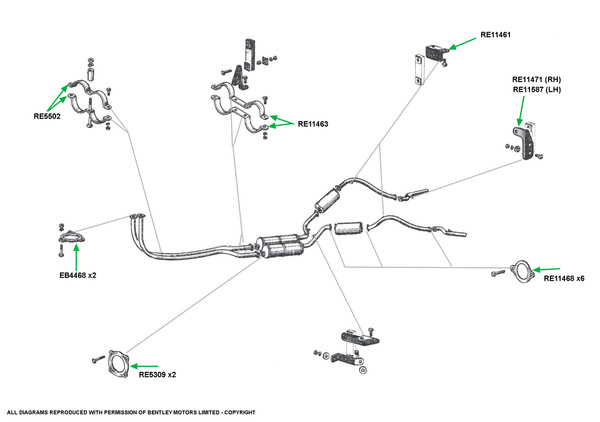 RE11461

RE11471 (RH)
RE11587 (LH)

RE5502

RE11463

EB4468 x2

RE11468 x6

RE5309 x2

ALL DIAGRAMS REPRODUCED WITH PERMISSION OF BENTLEY MOTORS LIMITED - COPYRIGHT