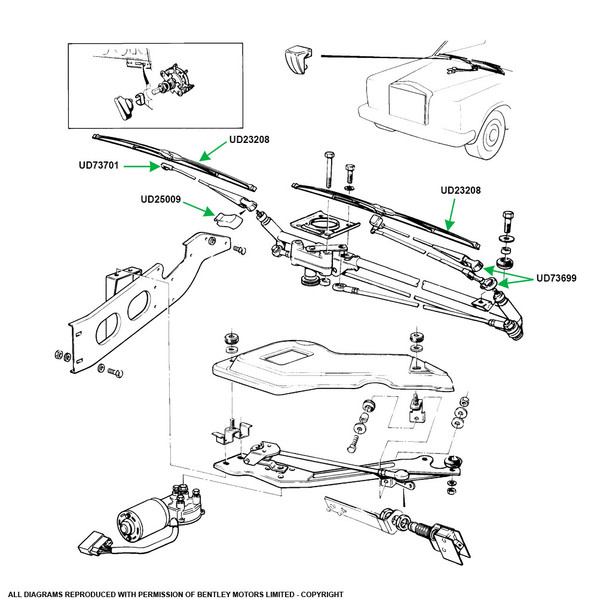 UD23208

UD73701

UD25009

UD23208

UD73699

ALL DIAGRAMS REPRODUCED WITH PERMISSION OF BENTLEY MOTORS LIMITED - COPYRIGHT