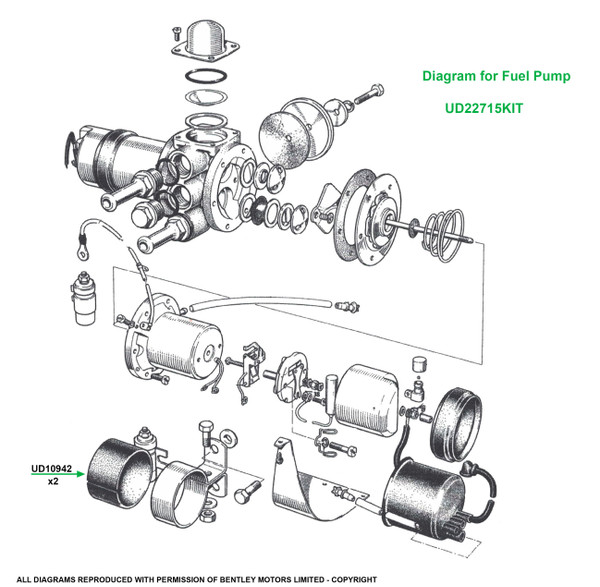 Diagram for Fuel Pump

UD22715KIT

UD10942
x2

ALL DIAGRAMS REPRODUCED WITH PERMISSION OF BENTLEY MOTORS LIMITED - COPYRIGHT