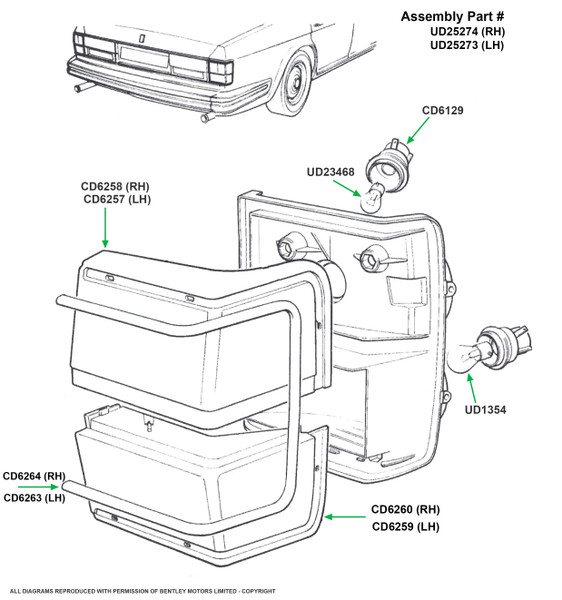 Assembly Part #
UD25274 (RH)
UD25273 (LH)

CD6129

UD23468

CD6258 (RH)
CD6257 (LH)

UD1354

CD6264 (RH)
CD6263 (LH)

CD6260 (RH)
CD6259 (LH)

ALL DIAGRAMS REPRODUCED WITH PERMISSION OF BENTLEY MOTORS LIMITED - COPYRIGHT