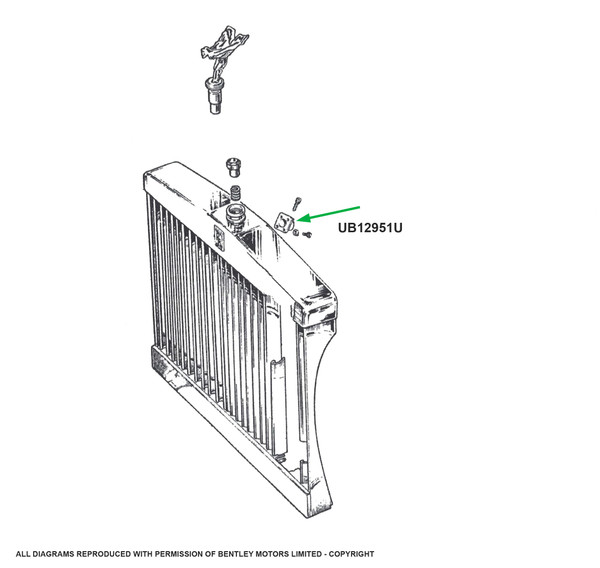 UB12951U

ALL DIAGRAMS REPRODUCED WITH PERMISSION OF BENTLEY MOTORS LIMITED - COPYRIGHT