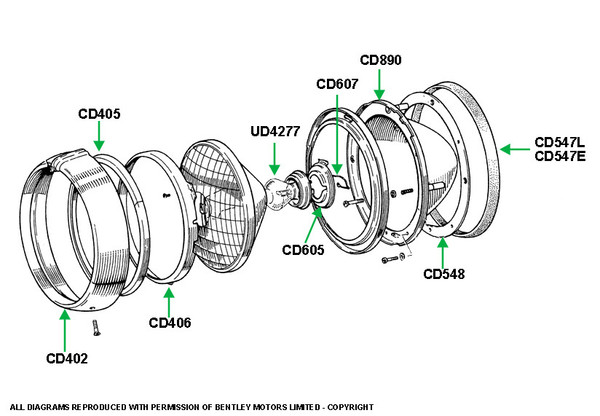 CD890

CD607

CD405

UD4277

CD547L
CD547E

CD605

CD548

CD406

CD402

ALL DIAGRAMS REPRODUCED WITH PERMISSION OF BENTLEY MOTORS LIMITED - COPYRIGHT