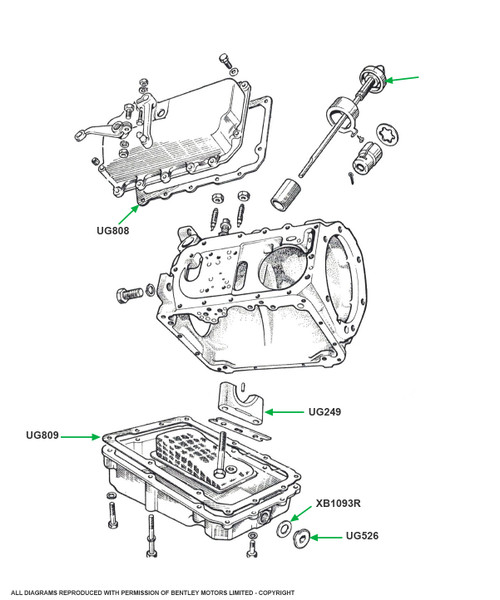 UG808

UG249

UG809

XB1093R

UG526

ALL DIAGRAMS REPRODUCED WITH PERMISSION OF BENTLEY MOTORS LIMITED - COPYRIGHT