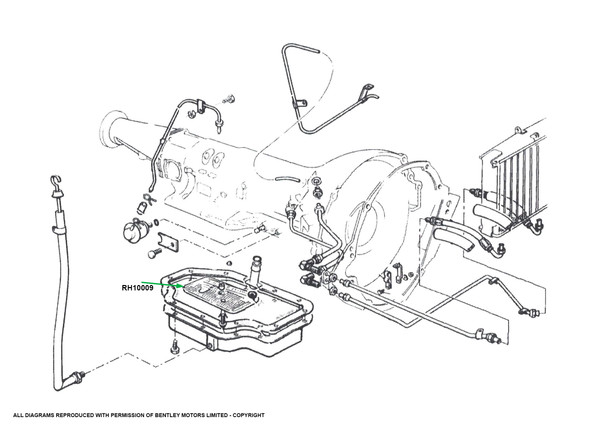 RH10009

ALL DIAGRAMS REPRODUCED WITH PERMISSION OF BENTLEY MOTORS LIMITED - COPYRIGHT