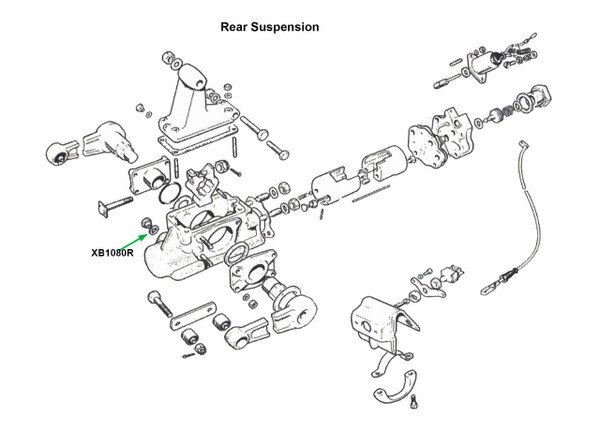 Rear Suspension

XB1080R