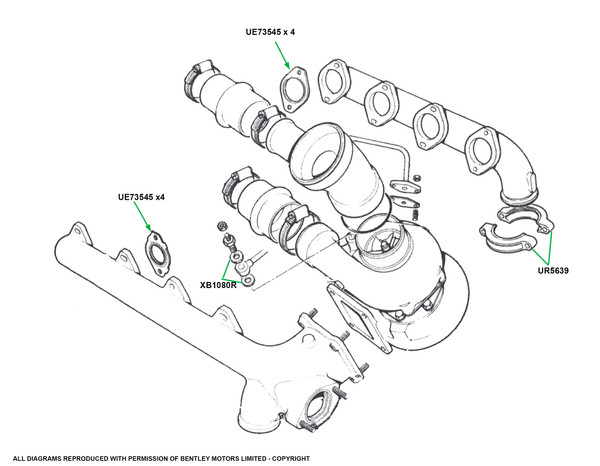 UE73545 x 4

UE73545 x4

XB1080R

UR5639

ALL DIAGRAMS REPRODUCED WITH PERMISSION OF BENTLEY MOTORS LIMITED - COPYRIGHT