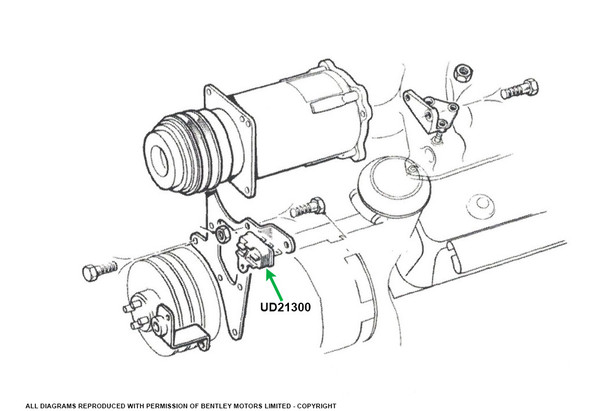 UD21300

ALL DIAGRAMS REPRODUCED WITH PERMISSION OF BENTLEY MOTORS LIMITED - COPYRIGHT