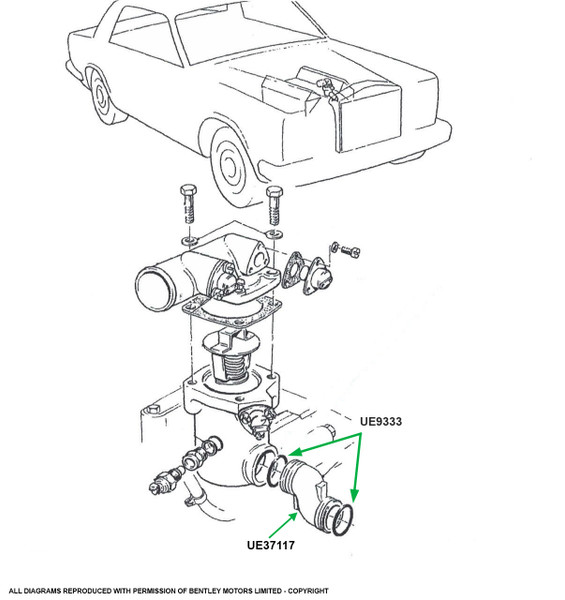 UE9333

UE37117

ALL DIAGRAMS REPRODUCED WITH PERMISSION OF BENTLEY MOTORS LIMITED - COPYRIGHT