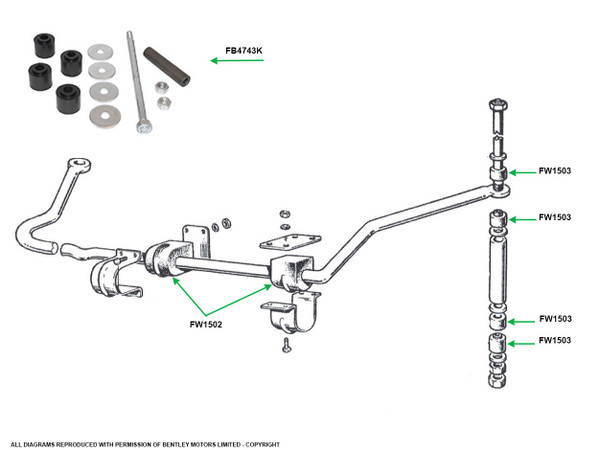 FB4743K

FW1503

FW1503

FW1502

FW1503

FW1503

ALL DIAGRAMS REPRODUCED WITH PERMISSION OF BENTLEY MOTORS LIMITED - COPYRIGHT