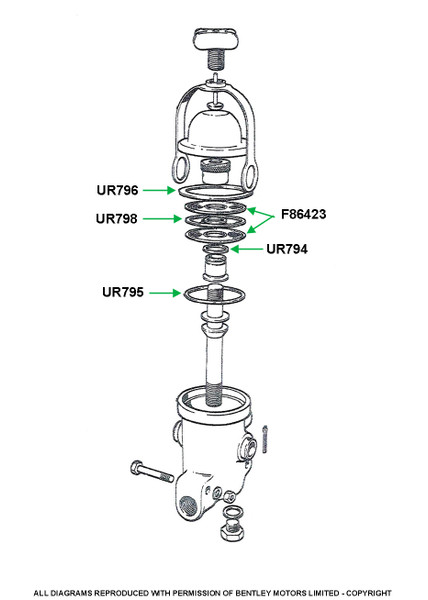 UR796
UR798
F86423
UR794
UR795

ALL DIAGRAMS REPRODUCED WITH PERMISSION OF BENTLEY MOTORS LIMITED - COPYRIGHT