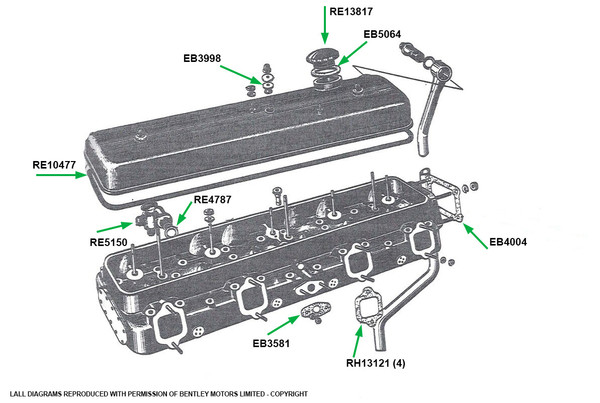 RE13817
EB5064
EB3998
RE10477
RE4787
RE5150
EB4004
EB3581
RH13121 (4)

LALL DIAGRAMS REPRODUCED WITH PERMISSION OF BENTLEY MOTORS LIMITED - COPYRIGHT