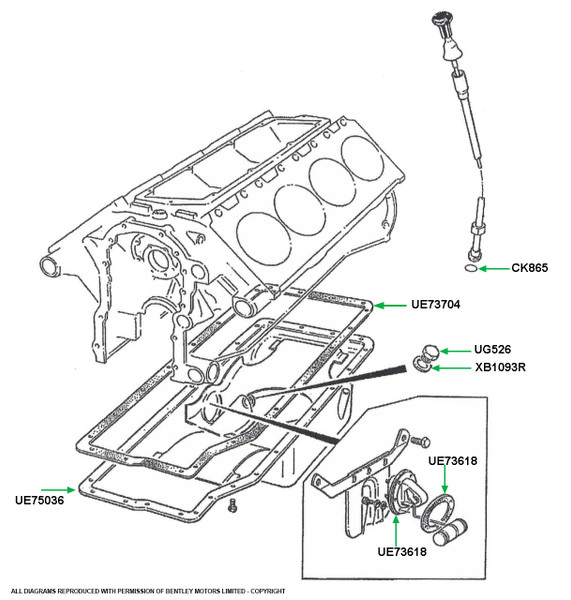 CK865

UE73704

UG526

XB1093R

UE73618

UE75036

UE73618

ALL DIAGRAMS REPRODUCED WITH PERMISSION OF BENTLEY MOTORS LIMITED - COPYRIGHT