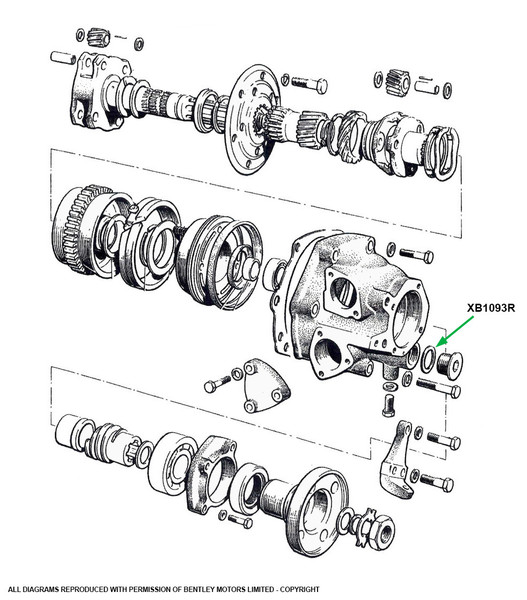 XB1093R

ALL DIAGRAMS REPRODUCED WITH PERMISSION OF BENTLEY MOTORS LIMITED - COPYRIGHT