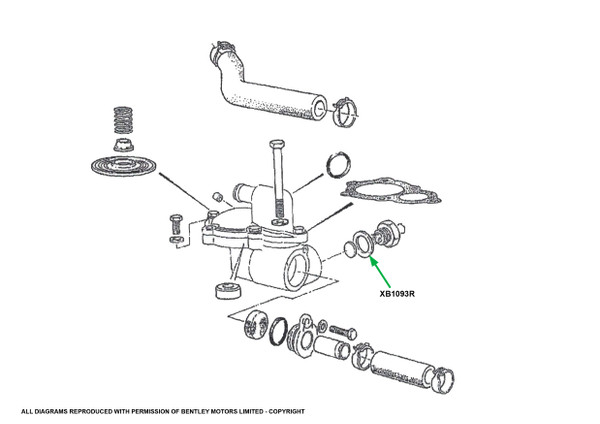 XB1093R

ALL DIAGRAMS REPRODUCED WITH PERMISSION OF BENTLEY MOTORS LIMITED - COPYRIGHT