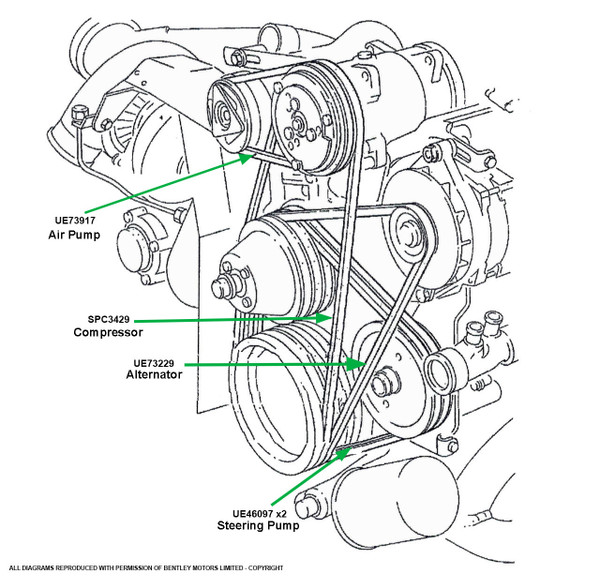 UE73917
Air Pump

SPC3429
Compressor

UE73229
Alternator

UE46097 x2
Steering Pump

ALL DIAGRAMS REPRODUCED WITH PERMISSION OF BENTLEY MOTORS LIMITED - COPYRIGHT