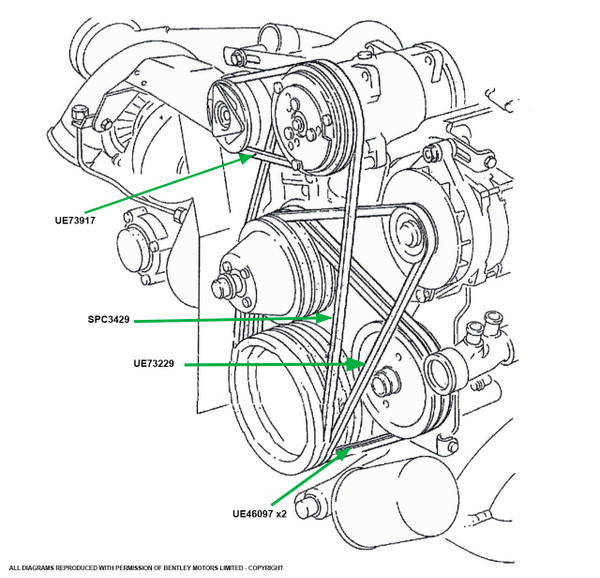 UE73917

SPC3429

UE73229

UE46097 x2

ALL DIAGRAMS REPRODUCED WITH PERMISSION OF BENTLEY MOTORS LIMITED - COPYRIGHT