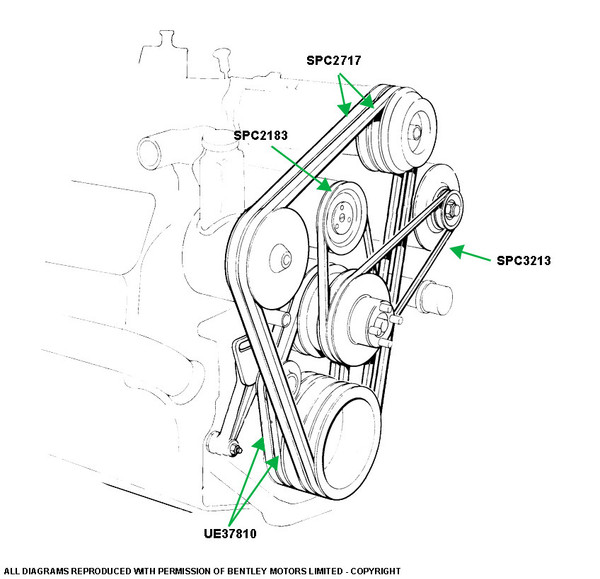 SPC2717

SPC2183

SPC3213

UE37810

ALL DIAGRAMS REPRODUCED WITH PERMISSION OF BENTLEY MOTORS LIMITED - COPYRIGHT