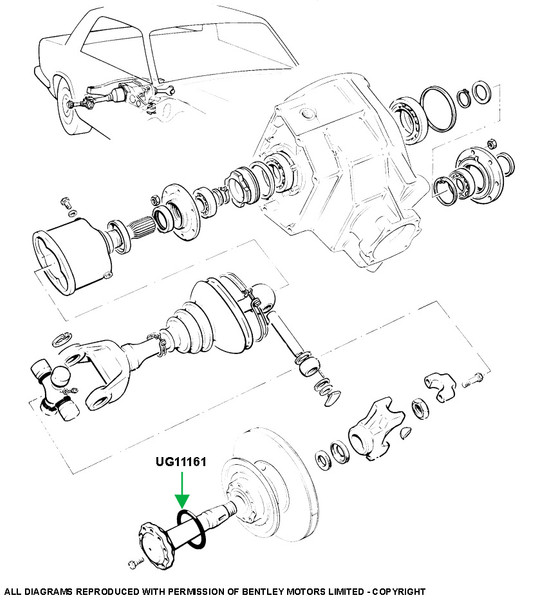 UG11161

ALL DIAGRAMS REPRODUCED WITH PERMISSION OF BENTLEY MOTORS LIMITED - COPYRIGHT