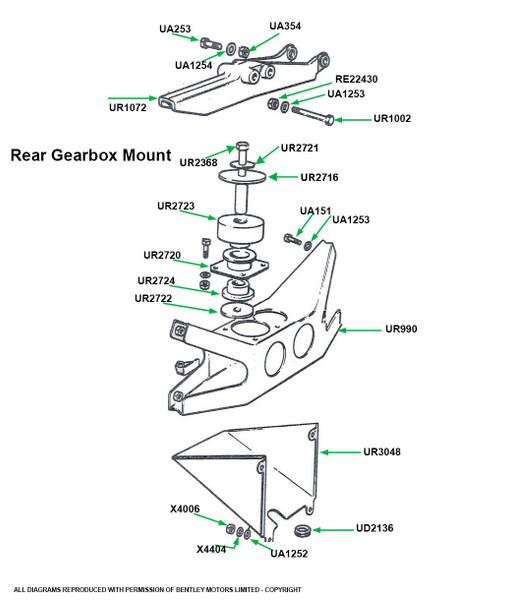 UA253
UA354
UA1254
RE22430
UA1253
UR1072
UR1002

Rear Gearbox Mount

UR2368
UR2721
UR2716
UR2723
UA151
UA1253
UR2720
UR2724
UR2722
UR990
UR3048
X4006
UD2136
X4404
UA1252

ALL DIAGRAMS REPRODUCED WITH PERMISSION OF BENTLEY MOTORS LIMITED - COPYRIGHT