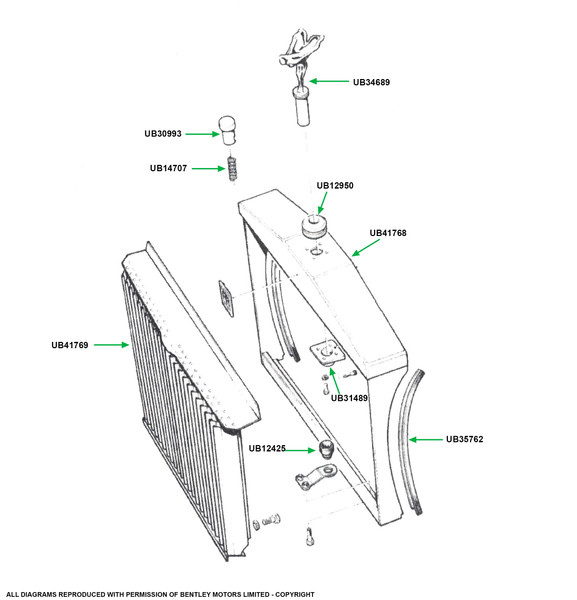 UB34689

UB30993

UB14707

UB12950

UB41768

UB41769

UB31489

UB35762

UB12425

ALL DIAGRAMS REPRODUCED WITH PERMISSION OF BENTLEY MOTORS LIMITED - COPYRIGHT