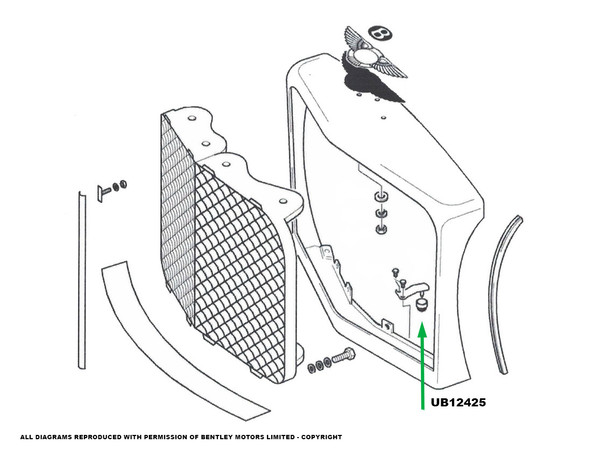 B

UB12425

ALL DIAGRAMS REPRODUCED WITH PERMISSION OF BENTLEY MOTORS LIMITED - COPYRIGHT