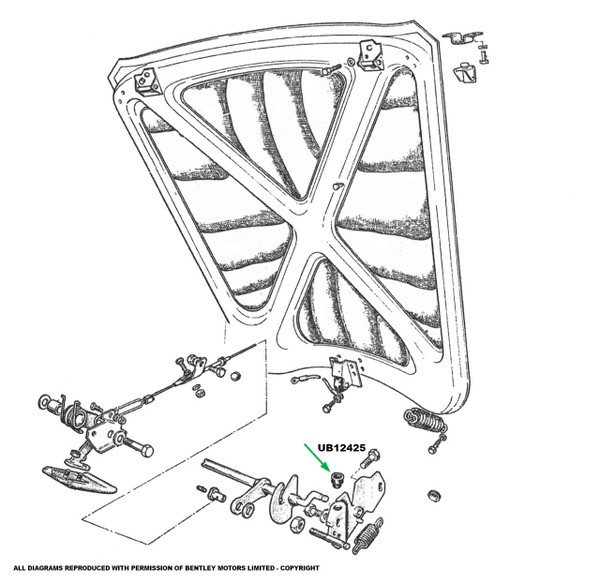 UB12425

ALL DIAGRAMS REPRODUCED WITH PERMISSION OF BENTLEY MOTORS LIMITED - COPYRIGHT