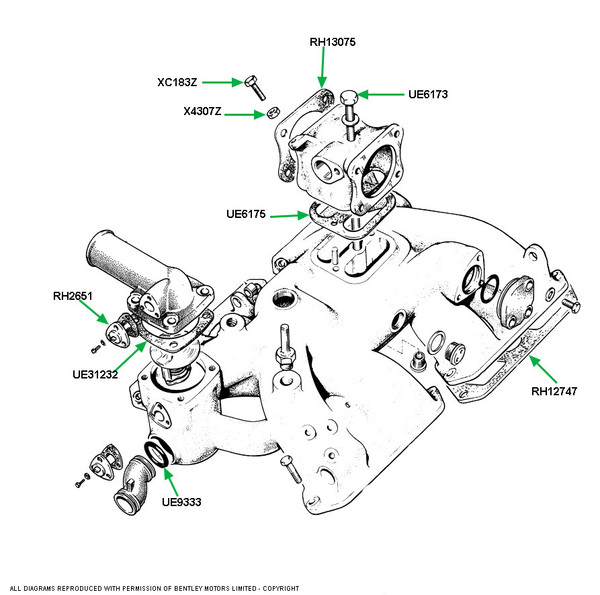 RH13075

XC183Z

UE6173

X4307Z

UE6175

RH2651

UE31232

RH12747

UE9333

ALL DIAGRAMS REPRODUCED WITH PERMISSION OF BENTLEY MOTORS LIMITED - COPYRIGHT