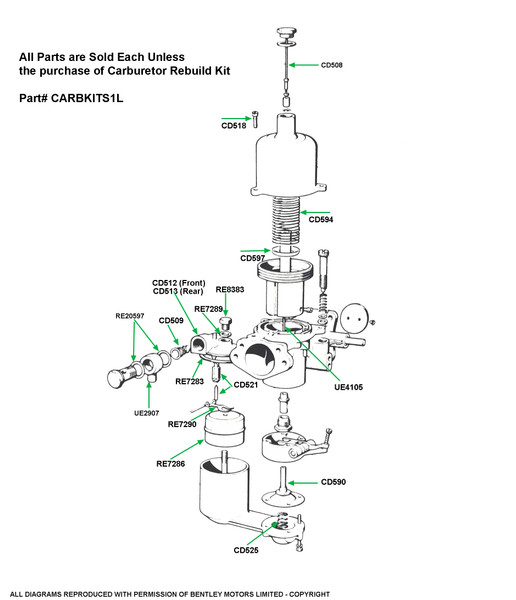 All Parts are Sold Each Unless
the purchase of Carburetor Rebuild Kit

Part# CARBKITS1L

CD508

CD518

CD594

CD597

CD512 (Front)
CD513 (Rear)

RE8383

RE7289

RE20597

CD509

RE7283

CD521

UE4105

UE2907

RE7290

RE7286

CD590

CD525

ALL DIAGRAMS REPRODUCED WITH PERMISSION OF BENTLEY MOTORS LIMITED - COPYRIGHT