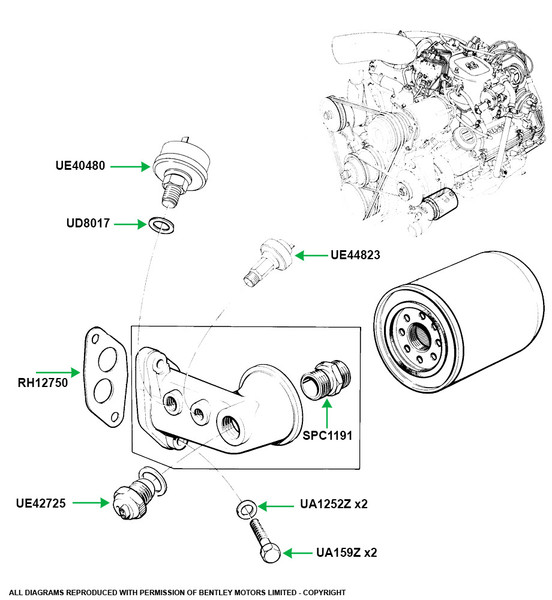 UE40480

UD8017

UE44823

RH12750

SPC1191

UE42725

UA1252Z x2

UA159Z x2

ALL DIAGRAMS REPRODUCED WITH PERMISSION OF BENTLEY MOTORS LIMITED - COPYRIGHT