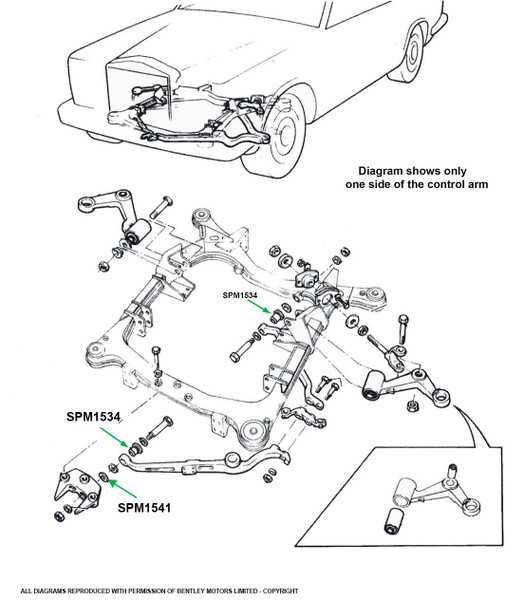 Diagram shows only one side of the control arm

SPM1534

SPM1534

SPM1541

ALL DIAGRAMS REPRODUCED WITH PERMISSION OF BENTLEY MOTORS LIMITED - COPYRIGHT