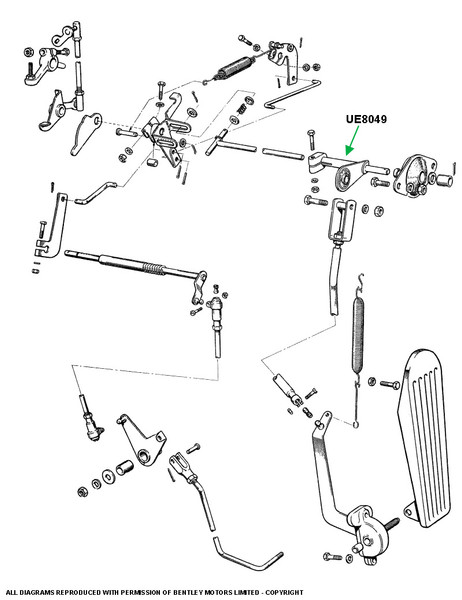 UE8049

ALL DIAGRAMS REPRODUCED WITH PERMISSION OF BENTLEY MOTORS LIMITED - COPYRIGHT