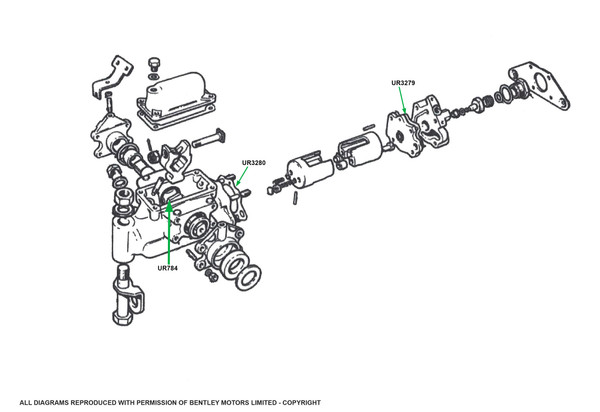 UR3279

UR3280

UR784

ALL DIAGRAMS REPRODUCED WITH PERMISSION OF BENTLEY MOTORS LIMITED - COPYRIGHT