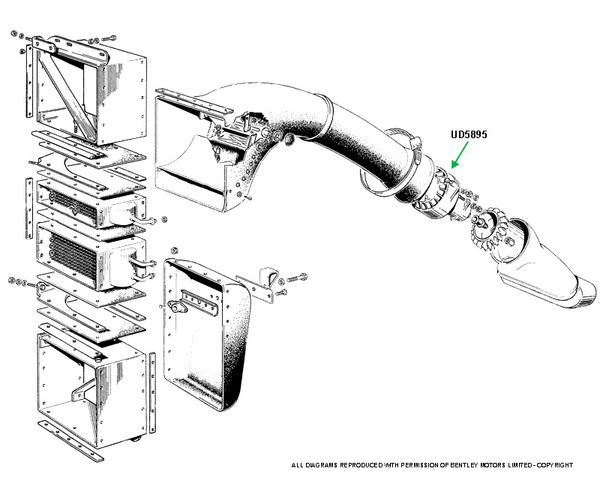 UD5895

ALL DIAGRAMS REPRODUCED WITH PERMISSION OF BENTLEY MOTORS LIMITED - COPYRIGHT