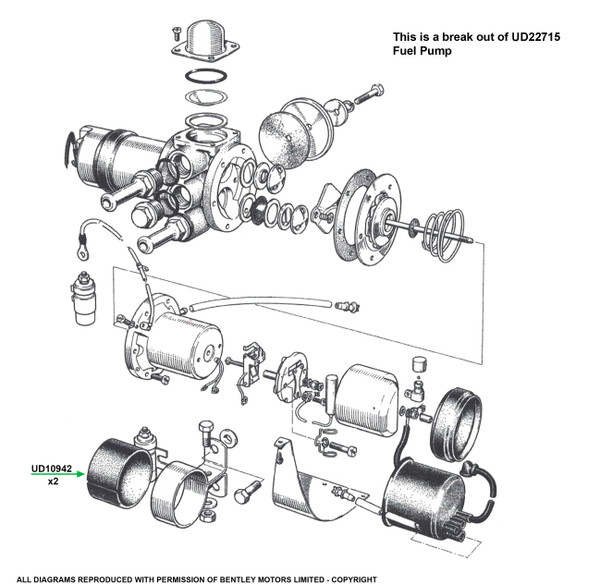 This is a break out of UD22715
Fuel Pump

UD10942
x2

ALL DIAGRAMS REPRODUCED WITH PERMISSION OF BENTLEY MOTORS LIMITED - COPYRIGHT