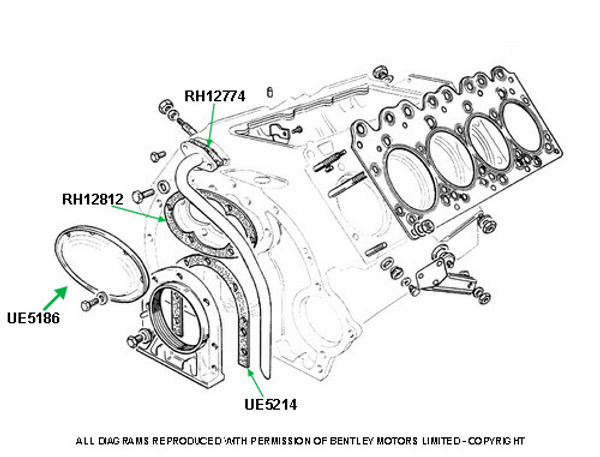 RH12774

RH12812

UE5186

UE5214

ALL DIAGRAMS REPRODUCED WITH PERMISSION OF BENTLEY MOTORS LIMITED - COPYRIGHT