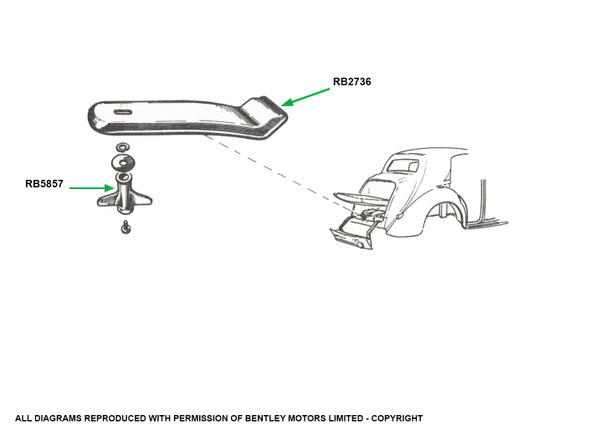 RB2736

RB5857

ALL DIAGRAMS REPRODUCED WITH PERMISSION OF BENTLEY MOTORS LIMITED - COPYRIGHT