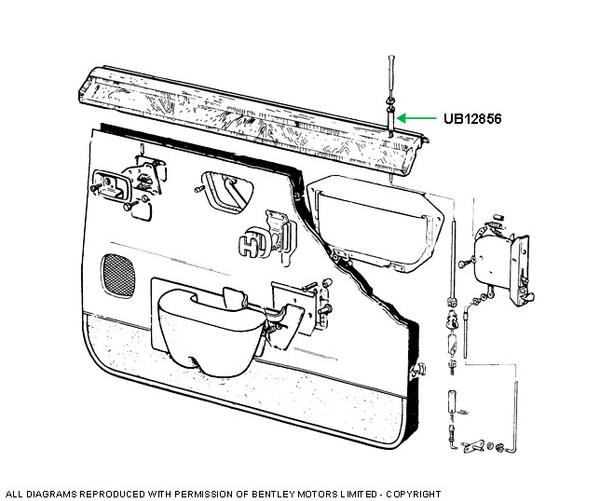 UB12856

ALL DIAGRAMS REPRODUCED WITH PERMISSION OF BENTLEY MOTORS LIMITED - COPYRIGHT