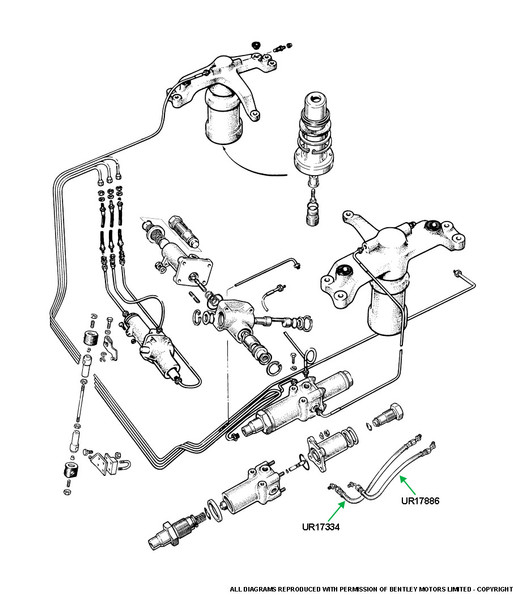 UR17886

UR17334

ALL DIAGRAMS REPRODUCED WITH PERMISSION OF BENTLEY MOTORS LIMITED - COPYRIGHT