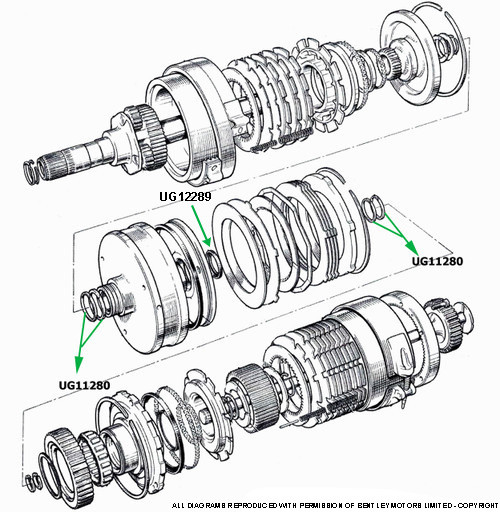 UG12289

UG11280

UG11280

ALL DIAGRAMS REPRODUCED WITH PERMISSION OF BENTLEY MOTORS LIMITED - COPYRIGHT