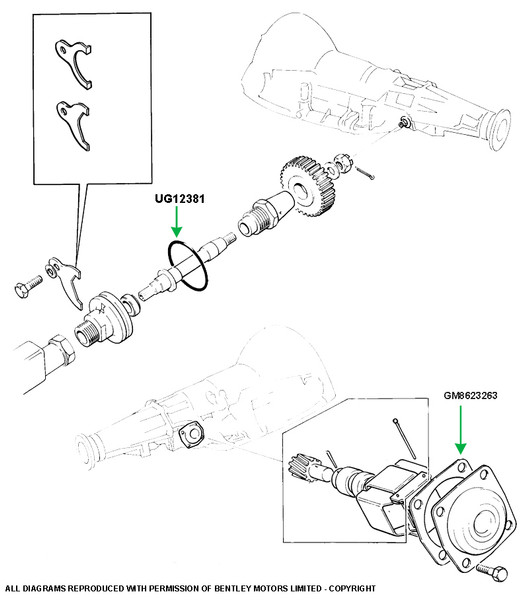 UG12381

GM8623263

ALL DIAGRAMS REPRODUCED WITH PERMISSION OF BENTLEY MOTORS LIMITED - COPYRIGHT