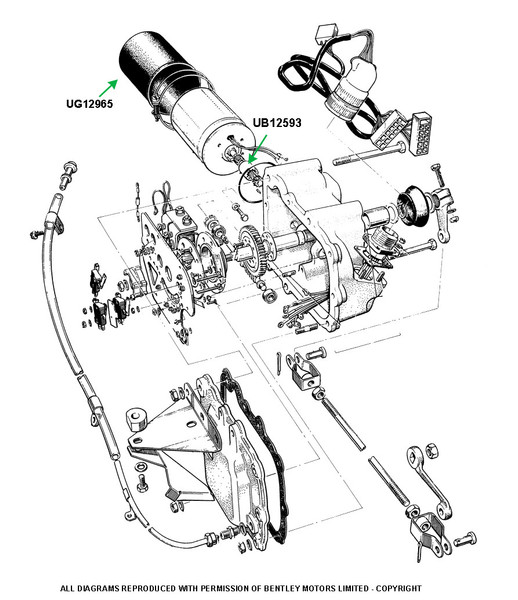 UG12965

UB12593

ALL DIAGRAMS REPRODUCED WITH PERMISSION OF BENTLEY MOTORS LIMITED - COPYRIGHT