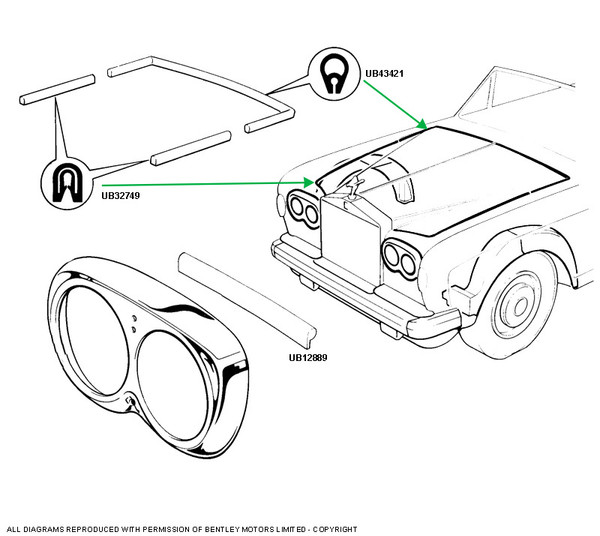 UB43421

UB32749

UB12889

ALL DIAGRAMS REPRODUCED WITH PERMISSION OF BENTLEY MOTORS LIMITED - COPYRIGHT